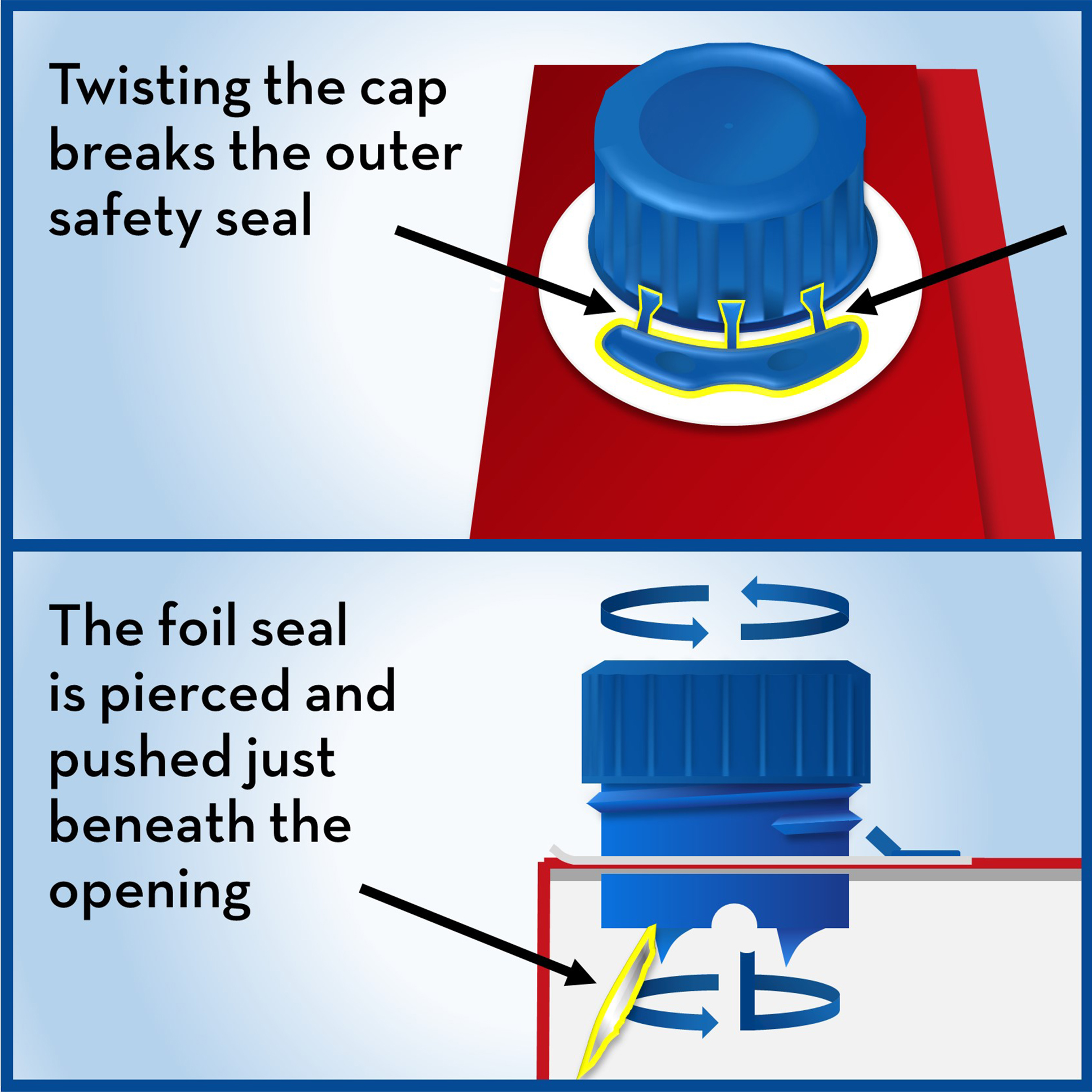 Twisting the cap breaks the outer safety seal

The foil seal is pierced and pushed just beneath the opening